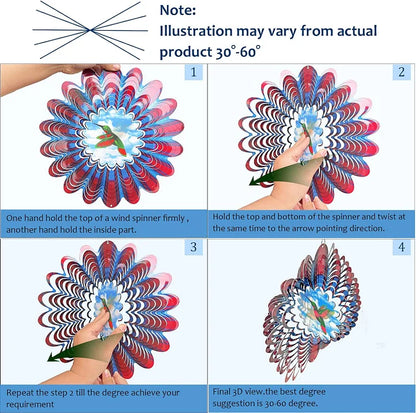 Note:
Illustration may vary from actual product 30°-60°

1

One hand hold the top of a wind spinner firmly , another hand hold the inside part.

2

Hold the top and bottom of the spinner and twist at the same time to the arrow pointing direction.

3

Repeat the step 2 till the degree achieve your requirement

4

Final 3D view.the best degree suggestion is 30-60 degree.